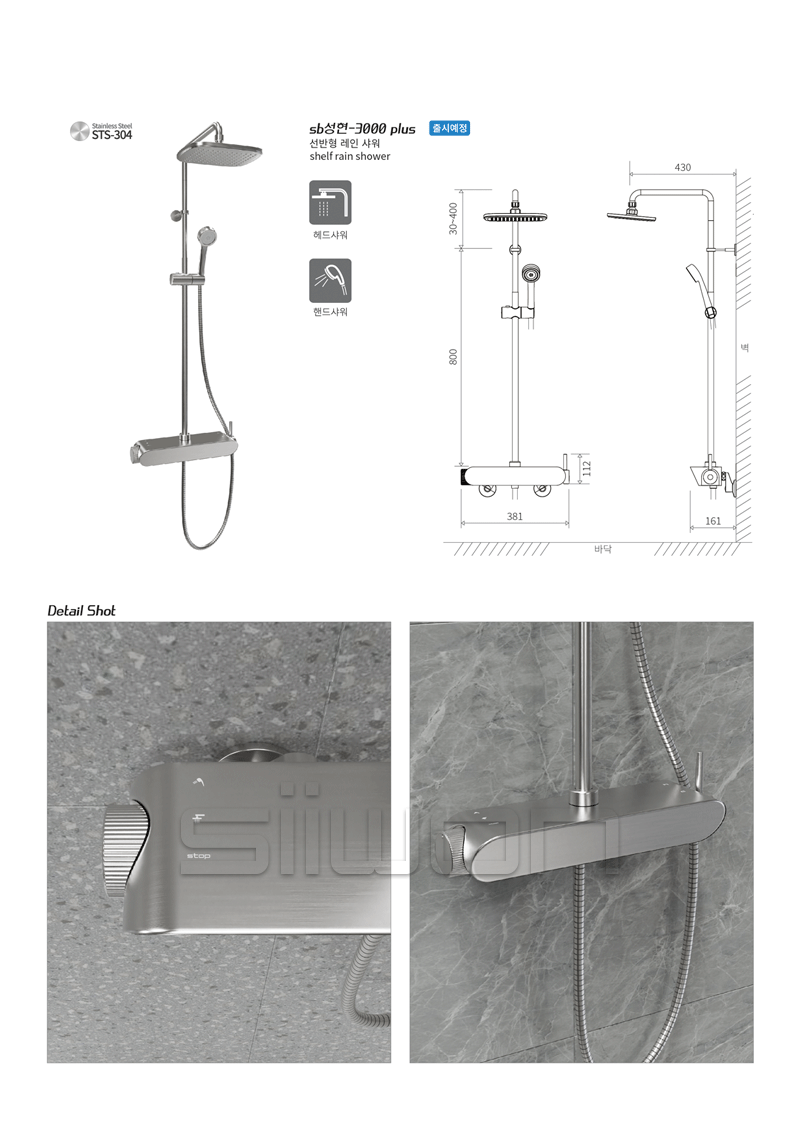 Stainless Steel
STS-304

sb성현-3000 plus 출시예정
선반형 레인 샤워
shelf rain shower

헤드샤워

핸드샤워

430
30~400
800
112
381
161
벽
바닥

Detail Shot

stop

siiwon